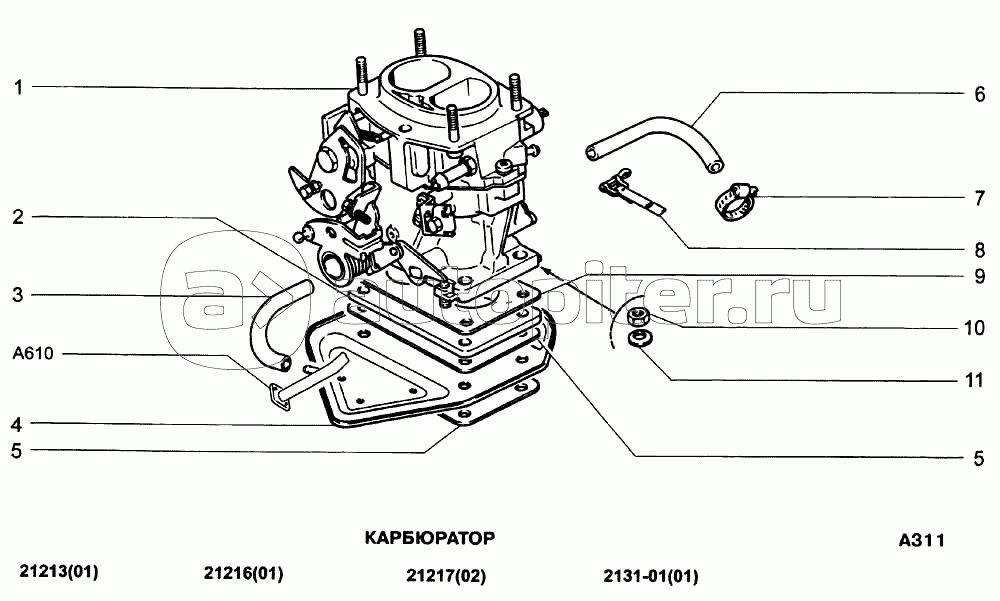 1
2
3
A610
4
5
6
7
8
9
10
11
5
autopiter.ru

КАРБЮРАТОР

A311

21213(01)
21216(01)
21217(02)
2131-01(01)